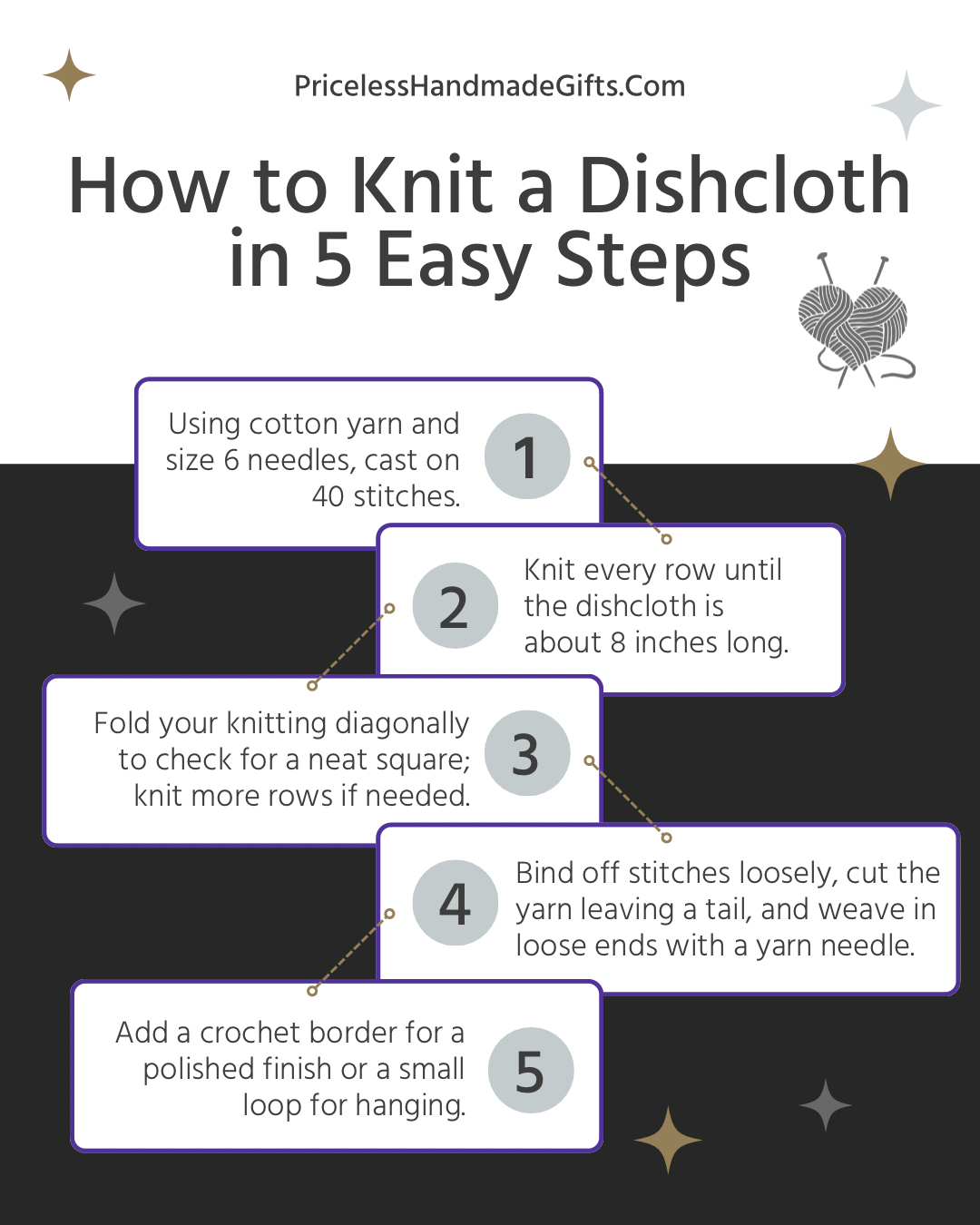 PricelessHandmadeGifts.Com

How to Knit a Dishcloth in 5 Easy Steps

Using cotton yarn and size 6 needles, cast on 40 stitches.

1

2

Knit every row until the dishcloth is about 8 inches long.

Fold your knitting diagonally to check for a neat square; knit more rows if needed.

3

4

Bind off stitches loosely, cut the yarn leaving a tail, and weave in loose ends with a yarn needle.

Add a crochet border for a polished finish or a small loop for hanging.

5